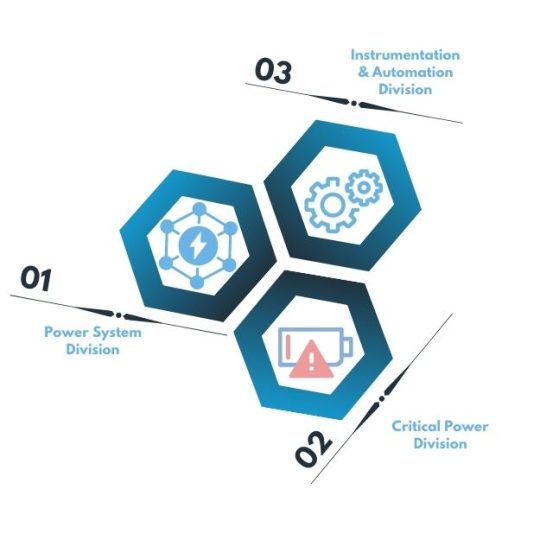 03

Instrumentation & Automation Division

01

Power System Division

02

Critical Power Division